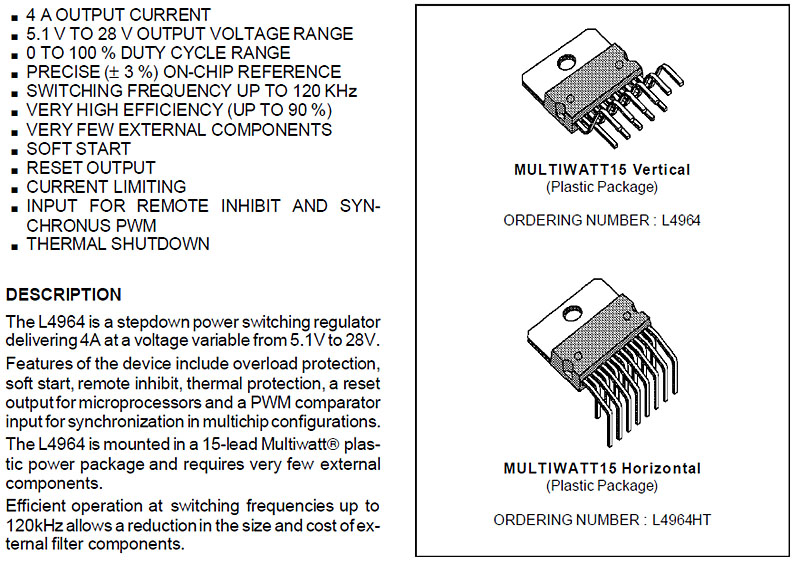 ■ 4 A OUTPUT CURRENT
■ 5.1 V TO 28 V OUTPUT VOLTAGE RANGE
■ 0 TO 100 % DUTY CYCLE RANGE
■ PRECISE (± 3 %) ON-CHIP REFERENCE
■ SWITCHING FREQUENCY UP TO 120 KHz
■ VERY HIGH EFFICIENCY (UP TO 90 %)
■ VERY FEW EXTERNAL COMPONENTS
■ SOFT START
■ RESET OUTPUT
■ CURRENT LIMITING
■ INPUT FOR REMOTE INHIBIT AND SYNCHRONUS PWM
■ THERMAL SHUTDOWN

DESCRIPTION

The L4964 is a stepdown power switching regulator delivering 4A at a voltage variable from 5.1V to 28V.

Features of the device include overload protection, soft start, remote inhibit, thermal protection, a reset output for microprocessors and a PWM comparator input for synchronization in multichip configurations.

The L4964 is mounted in a 15-lead Multiwatt® plastic power package and requires very few external components.

Efficient operation at switching frequencies up to 120kHz allows a reduction in the size and cost of external filter components.

MULTIWATT15 Vertical
(Plastic Package)

ORDERING NUMBER : L4964

MULTIWATT15 Horizontal
(Plastic Package)

ORDERING NUMBER : L4964HT