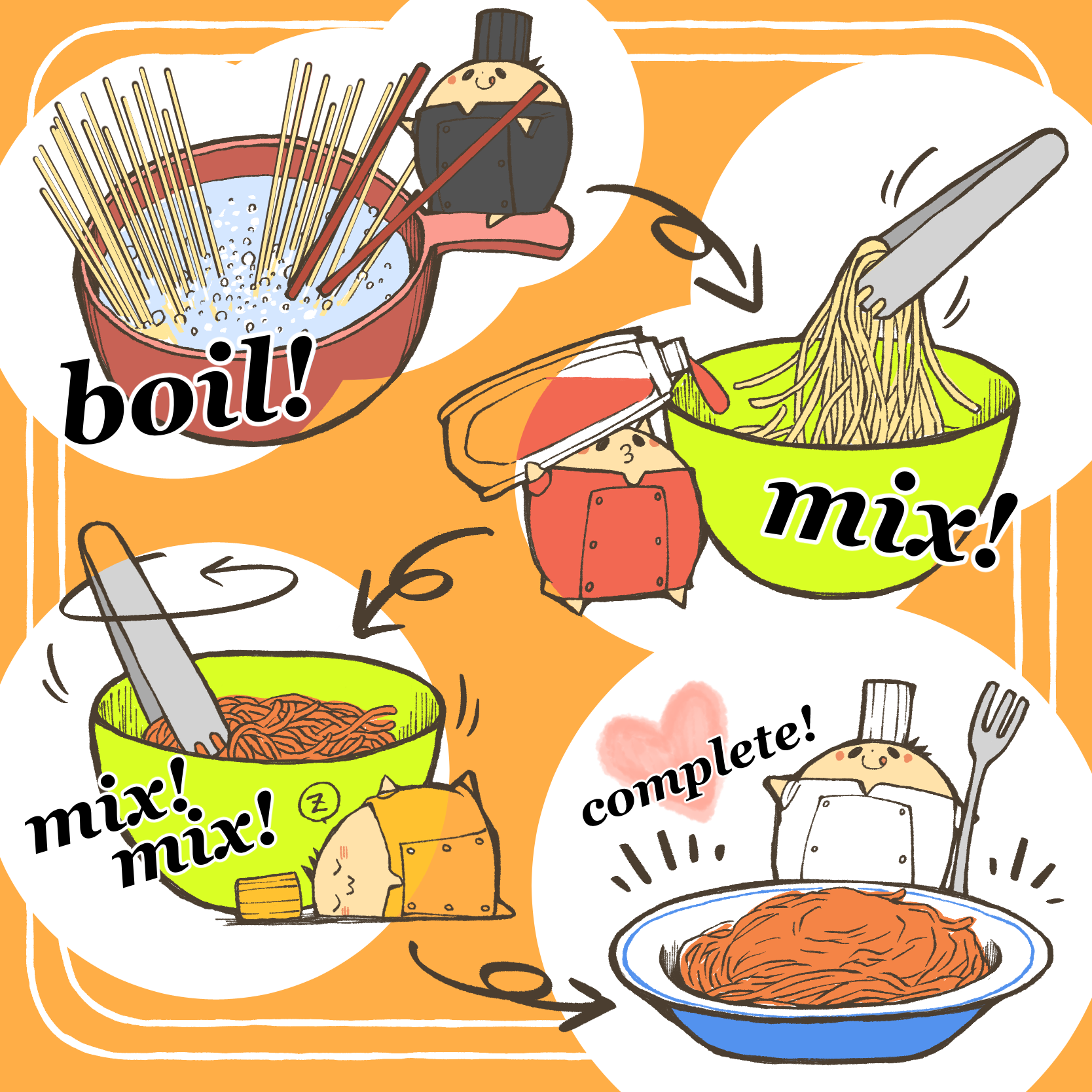 boil!

mix!

mix!
mix!

z

complete!