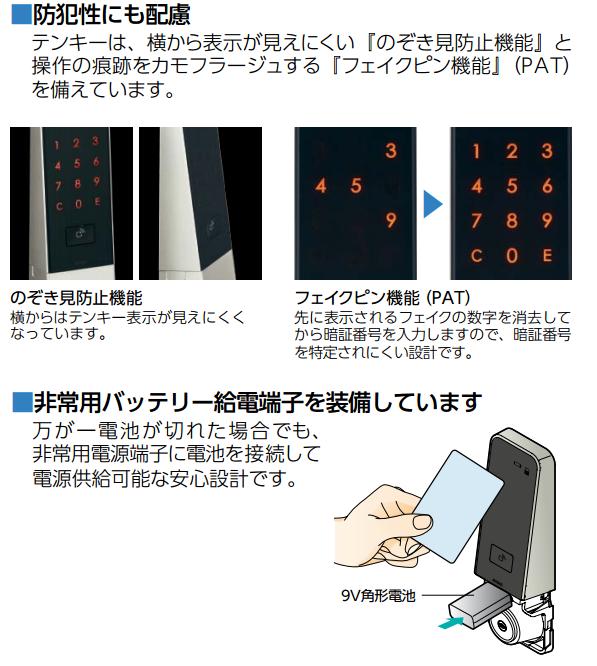 ■防犯性にも配慮
テンキーは、横から表示が見えにくい『のぞき見防止機能』と操作の痕跡をカモフラージュする『フェイクピン機能』(PAT)を備えています。

1 2 3
4 5 6
7 8 9
C 0 E

3
4 5
9

1 2 3
4 5 6
7 8 9
C 0 E

のぞき見防止機能
横からはテンキー表示が見えにくくなっています。

フェイクピン機能 (PAT)
先に表示されるフェイクの数字を消去してから暗証番号を入力しますので、暗証番号を特定されにくい設計です。

■非常用バッテリー給電端子を装備しています
万が一電池が切れた場合でも、非常用電源端子に電池を接続して電源供給可能な安心設計です。

9V角形電池