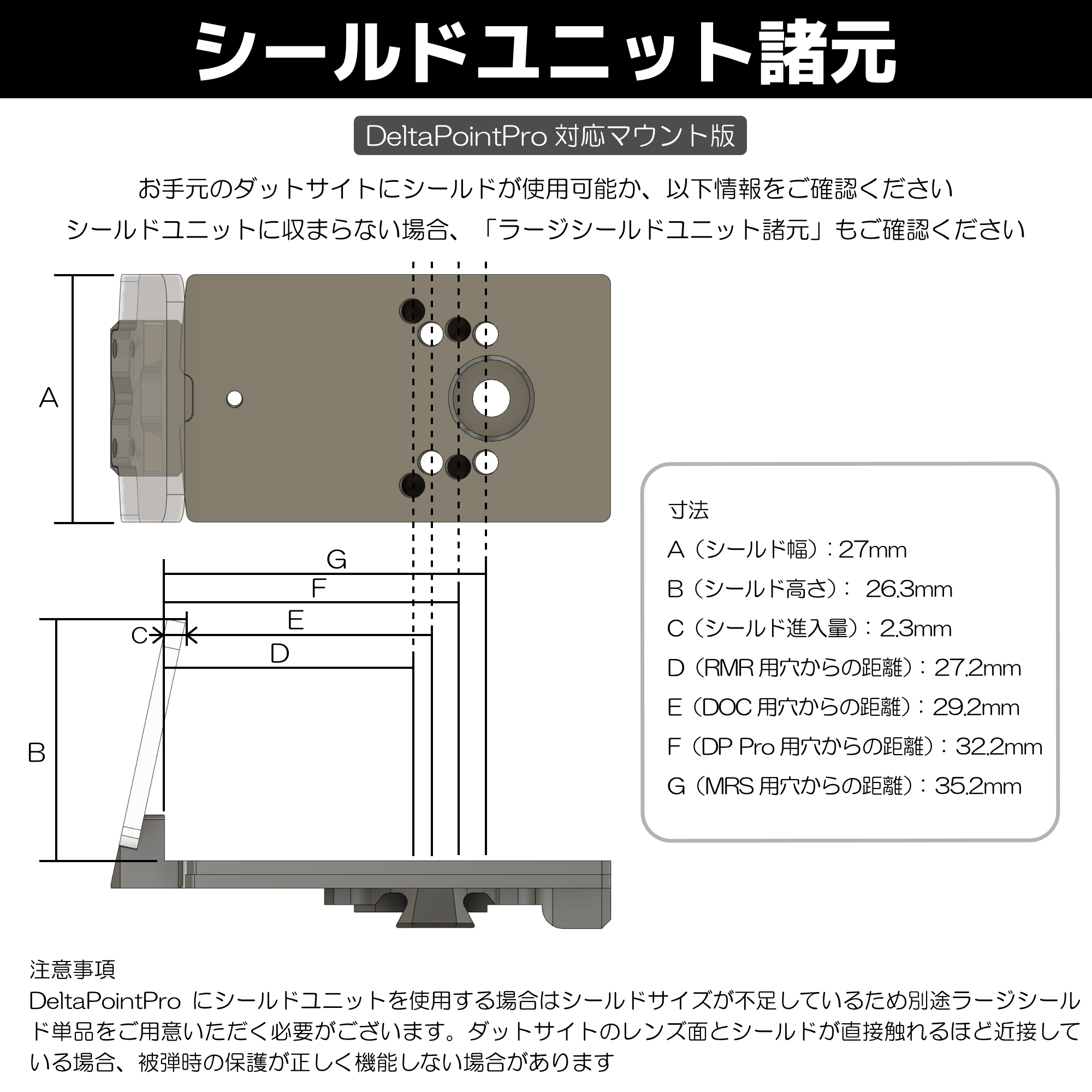 シールドユニット諸元

DeltaPointPro 対応マウント版

お手元のダットサイトにシールドが使用可能か、以下情報をご確認ください
シールドユニットに収まらない場合、「ラージシールドユニット諸元」もご確認ください

A

G
F
E
C
D

B

寸法
A（シールド幅）：27mm
B（シールド高さ）： 26.3mm
C（シールド進入量）：2.3mm
D（RMR 用穴からの距離）：27.2mm
E（DOC 用穴からの距離）：29.2mm
F（DP Pro 用穴からの距離）：32.2mm
G（MRS 用穴からの距離）：35.2mm

注意事項
DeltaPointPro にシールドユニットを使用する場合はシールドサイズが不足しているため別途ラージシールド単品をご用意いただく必要がございます。ダットサイトのレンズ面とシールドが直接触れるほど近接している場合、被弾時の保護が正しく機能しない場合があります