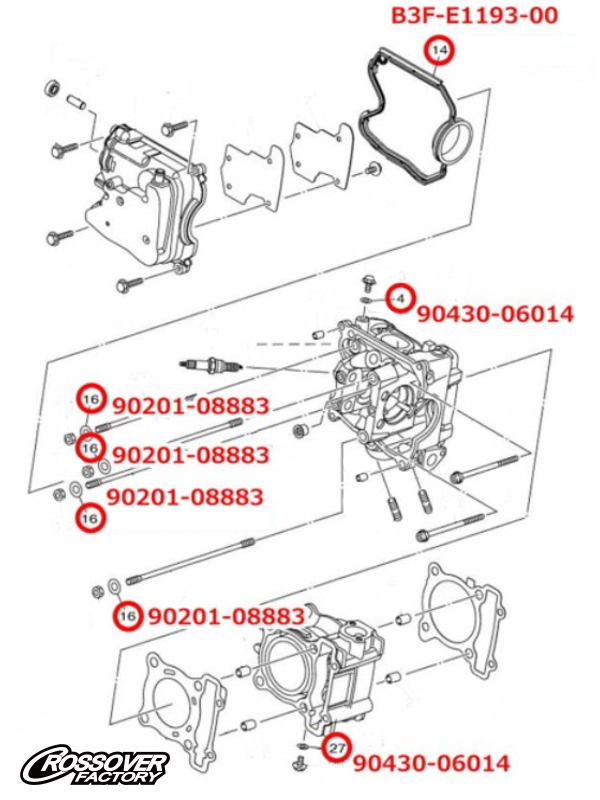 B3F-E1193-00
14
4
90430-06014
16
90201-08883
16
90201-08883
90201-08883
16
16
90201-08883
27
90430-06014
CROSSOVER FACTORY